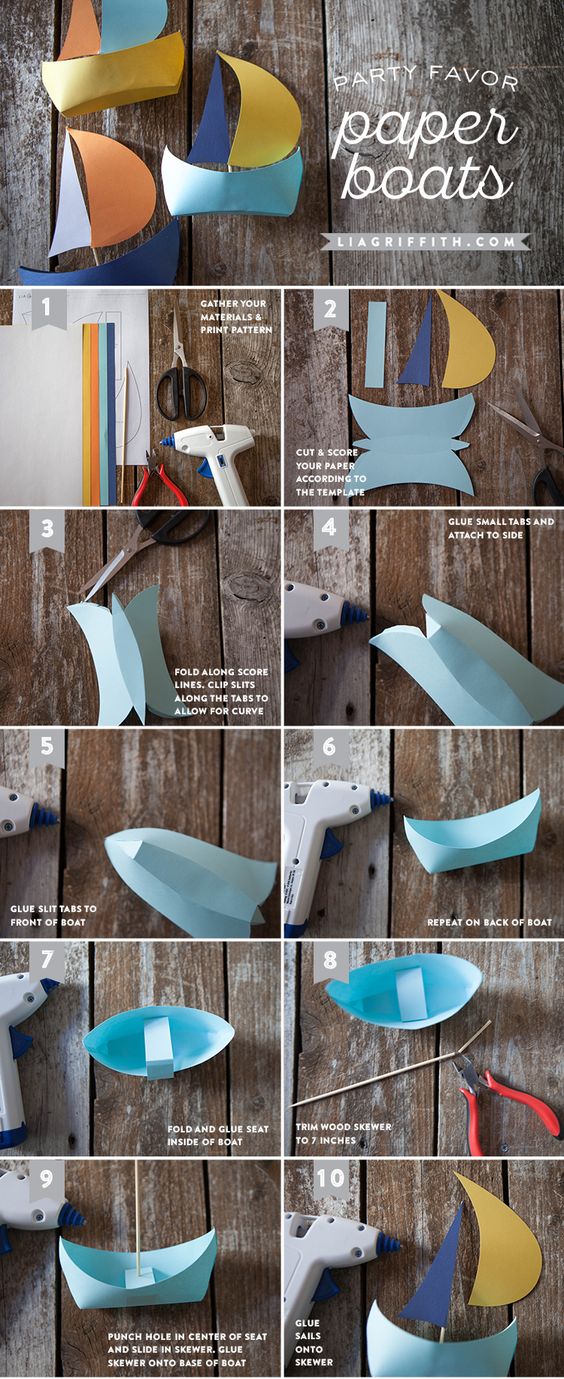 PARTY FAVOR
paper boats
LIAGRIFFITH.COM

1
GATHER YOUR MATERIALS & PRINT PATTERN

2
CUT & SCORE YOUR PAPER ACCORDING TO THE TEMPLATE

3
FOLD ALONG SCORE LINES. CLIP SLITS ALONG THE TABS TO ALLOW FOR CURVE

4
GLUE SMALL TABS AND ATTACH TO SIDE

5
GLUE SLIT TABS TO FRONT OF BOAT

6
REPEAT ON BACK OF BOAT

7
FOLD AND GLUE SEAT INSIDE OF BOAT

8
TRIM WOOD SKEWER TO 7 INCHES

9
PUNCH HOLE IN CENTER OF SEAT AND SLIDE IN SKEWER. GLUE SKEWER ONTO BASE OF BOAT

10
GLUE SAILS ONTO SKEWER